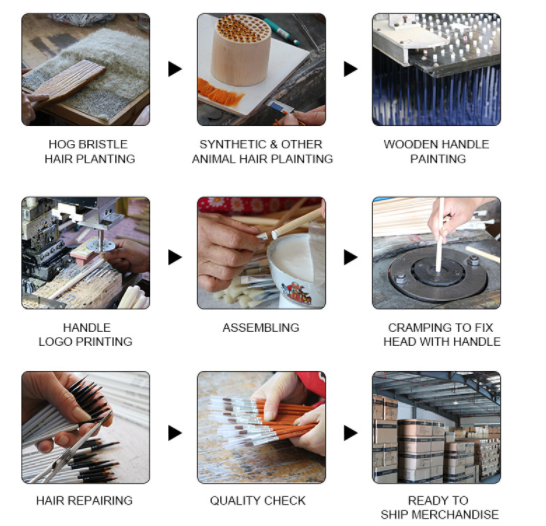 HOG BRISTLE HAIR PLANTING

SYNTHETIC & OTHER ANIMAL HAIR PLAINTING

WOODEN HANDLE PAINTING

HANDLE LOGO PRINTING

ASSEMBLING

CRAMPING TO FIX HEAD WITH HANDLE

HAIR REPAIRING

QUALITY CHECK

READY TO SHIP MERCHANDISE