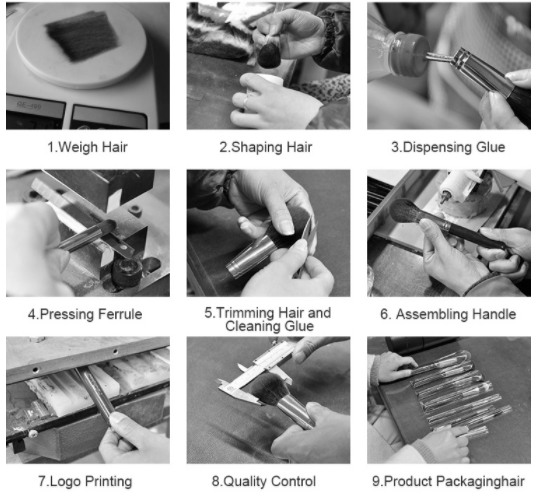 1.Weigh Hair

2.Shaping Hair

3.Dispensing Glue

4.Pressing Ferrule

5.Trimming Hair and Cleaning Glue

6. Assembling Handle

7.Logo Printing

8.Quality Control

9.Product Packaginghair