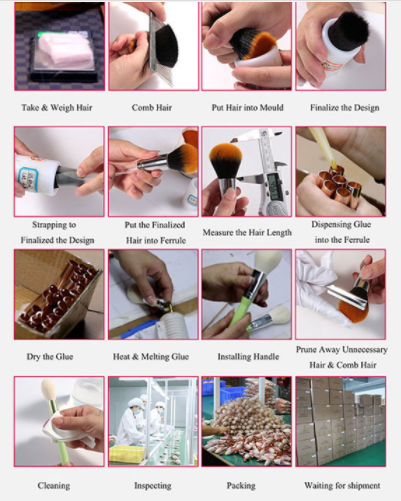 Take & Weigh Hair

Comb Hair

Put Hair into Mould

Finalize the Design

Strapping to Finalized the Design

Put the Finalized Hair into Ferrule

Measure the Hair Length

Dispensing Glue into the Ferrule

Dry the Glue

Heat & Melting Glue

Installing Handle

Prune Away Unnecessary Hair & Comb Hair

Cleaning

Inspecting

Packing

Waiting for shipment