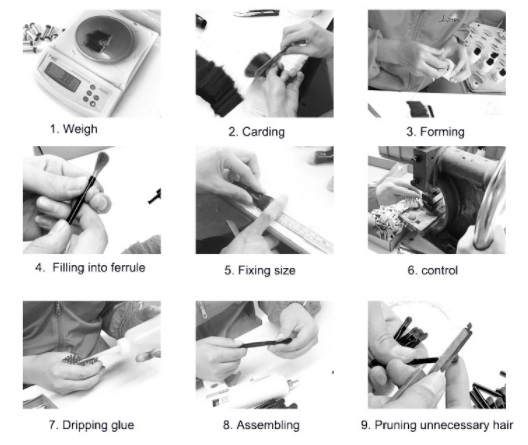 1. Weigh

2. Carding

3. Forming

4. Filling into ferrule

5. Fixing size

6. control

7. Dripping glue

8. Assembling

9. Pruning unnecessary hair