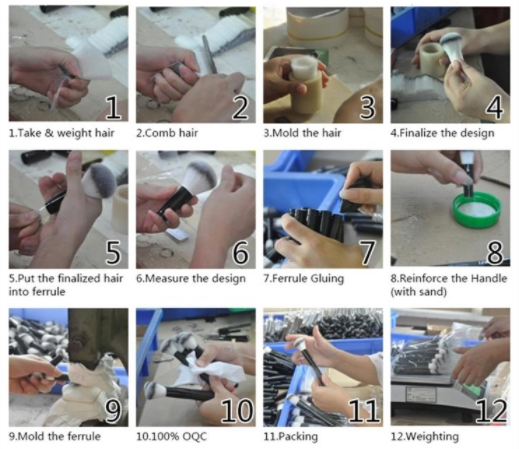 1

1.Take & weight hair

2

2.Comb hair

3

3.Mold the hair

4

4.Finalize the design

5

5.Put the finalized hair into ferrule

6

6.Measure the design

7

7.Ferrule Gluing

8

8.Reinforce the Handle (with sand)

9

9.Mold the ferrule

10

10.100% OQC

11

11.Packing

12

12.Weighting