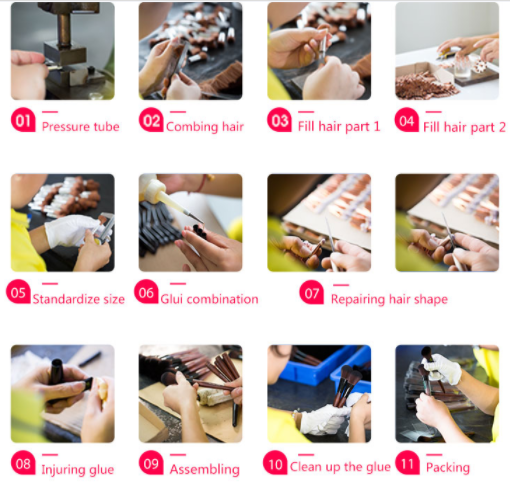 01 Pressure tube

02 Combing hair

03 Fill hair part 1

04 Fill hair part 2

05 Standardize size

06 Glui combination

07 Repairing hair shape

08 Injuring glue

09 Assembling

10 Clean up the glue

11 Packing