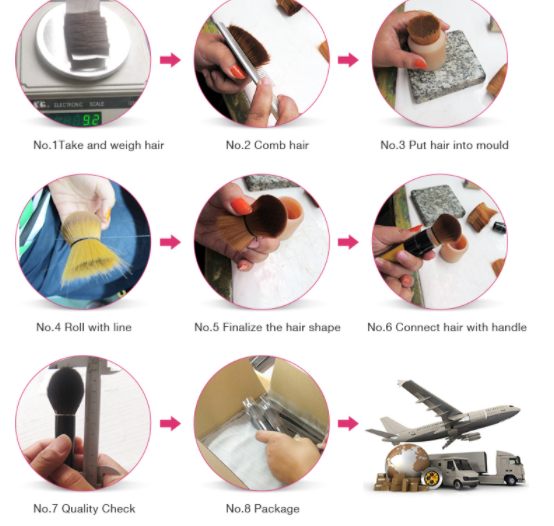 ELECTRONIC SCALE
9.2
No.1Take and weigh hair
No.2 Comb hair
No.3 Put hair into mould
No.4 Roll with line
No.5 Finalize the hair shape
No.6 Connect hair with handle
No.7 Quality Check
No.8 Package