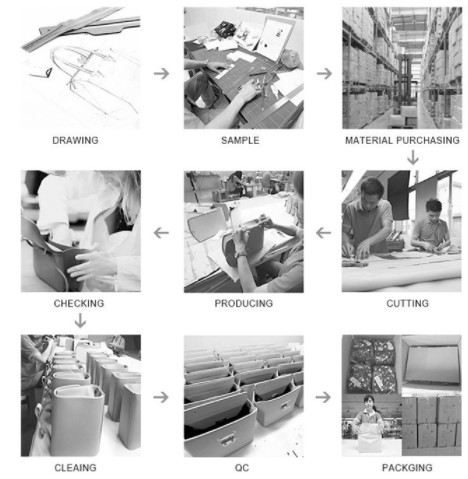 DRAWING

SAMPLE

MATERIAL PURCHASING

CHECKING

PRODUCING

CUTTING

CLEAING

QC

PACKGING