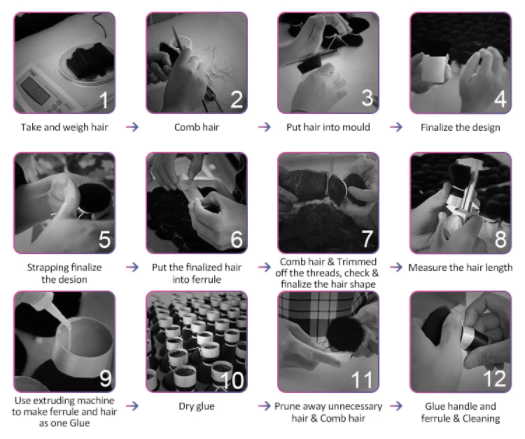 1
Take and weigh hair
→
2
Comb hair
→
3
Put hair into mould
→
4
Finalize the design

5
Strapping finalize the desion
→
6
Put the finalized hair into ferrule
→
7
Comb hair & Trimmed off the threads, check & finalize the hair shape
→
8
Measure the hair length

9
Use extruding machine to make ferrule and hair as one Glue
→
10
Dry glue
→
11
Prune away unnecessary hair & Comb hair
→
12
Glue handle and ferrule & Cleaning