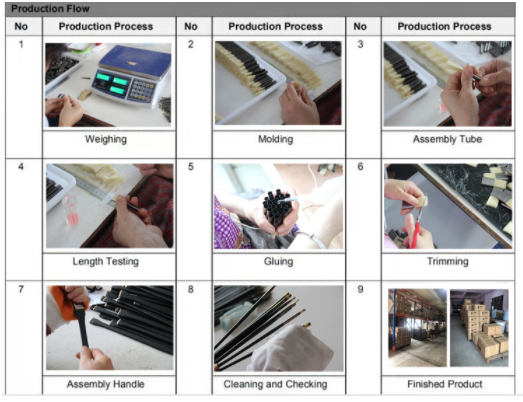 Production Flow

| No | Production Process | No | Production Process | No | Production Process |
|---|---|---|---|---|---|
| 1 | Weighing | 2 | Molding | 3 | Assembly Tube |
| 4 | Length Testing | 5 | Gluing | 6 | Trimming |
| 7 | Assembly Handle | 8 | Cleaning and Checking | 9 | Finished Product |