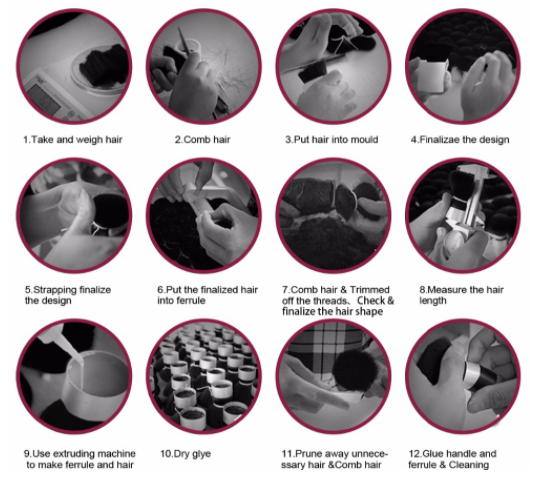 1.Take and weigh hair

2.Comb hair

3.Put hair into mould

4.Finalizae the design

5.Strapping finalize the design

6.Put the finalized hair into ferrule

7.Comb hair & Trimmed off the threads、Check & finalize the hair shape

8.Measure the hair length

9.Use extruding machine to make ferrule and hair

10.Dry glye

11.Prune away unnecessary hair &Comb hair

12.Glue handle and ferrule & Cleaning